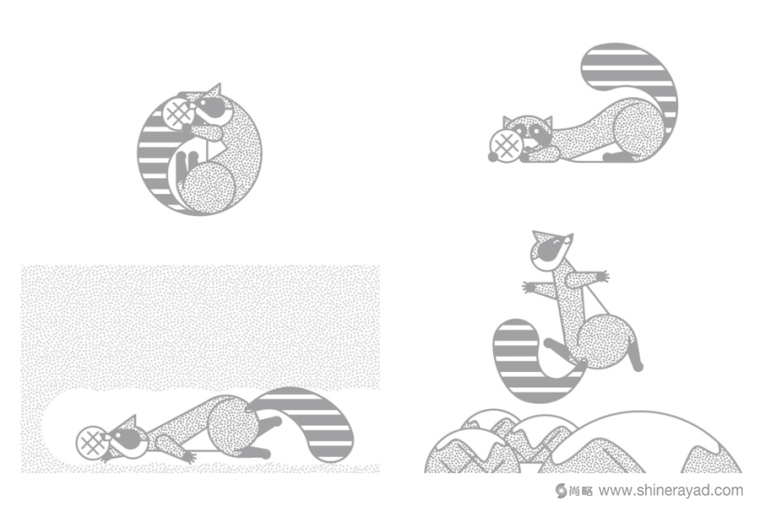 尚略 www.shinerayad.com